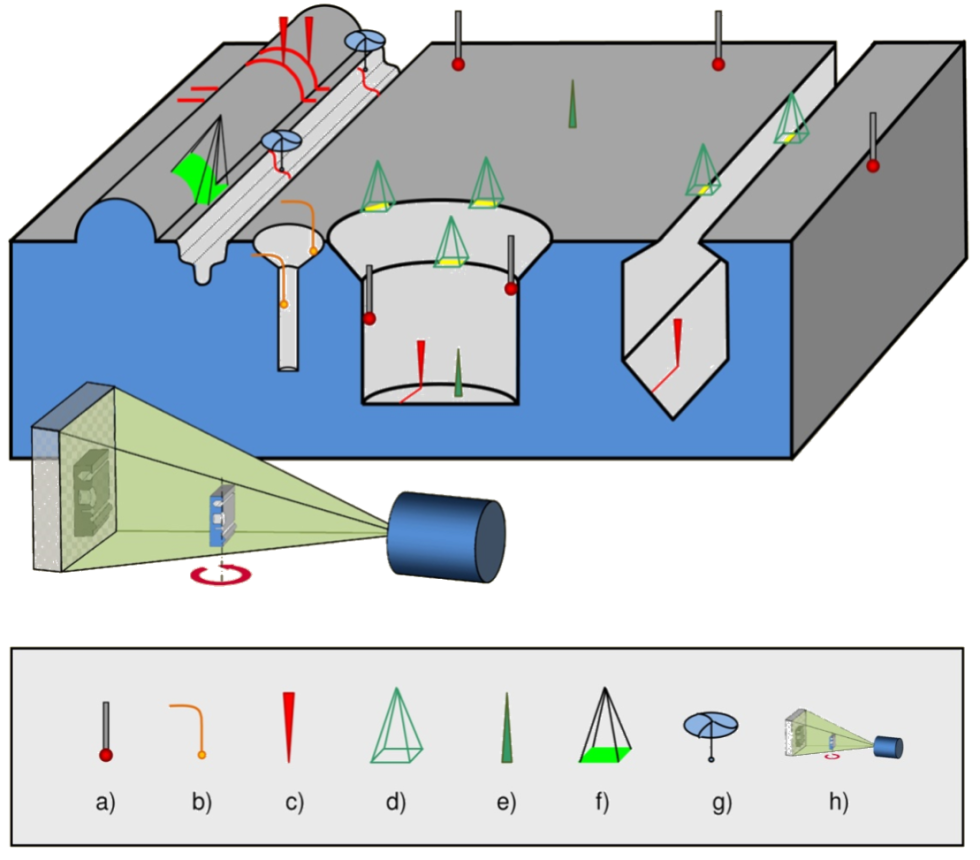 a) b) c) d) e) f) g) h)