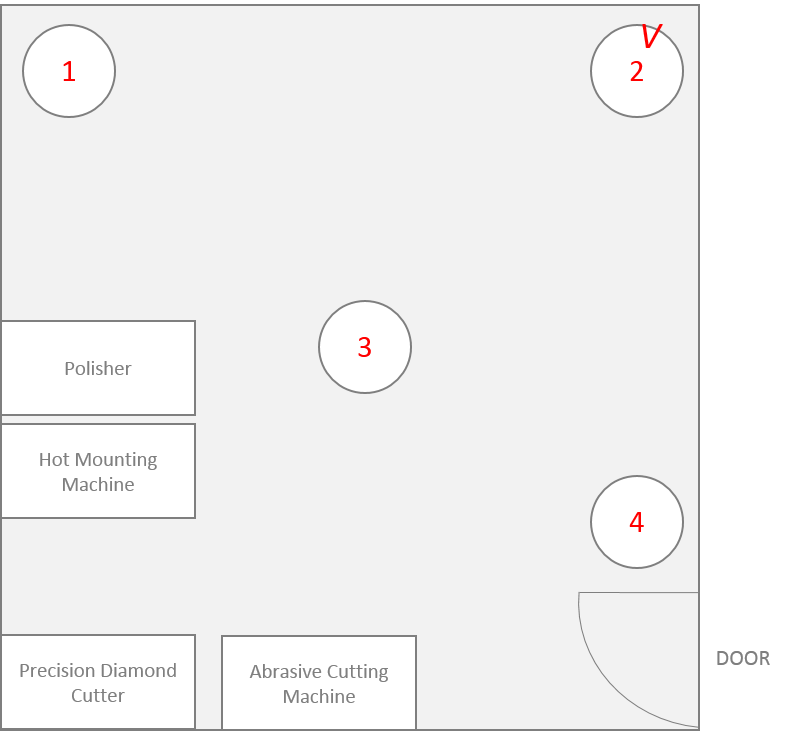 1

V
2

3

Polisher

Hot Mounting Machine

4

Precision Diamond Cutter

Abrasive Cutting Machine

DOOR